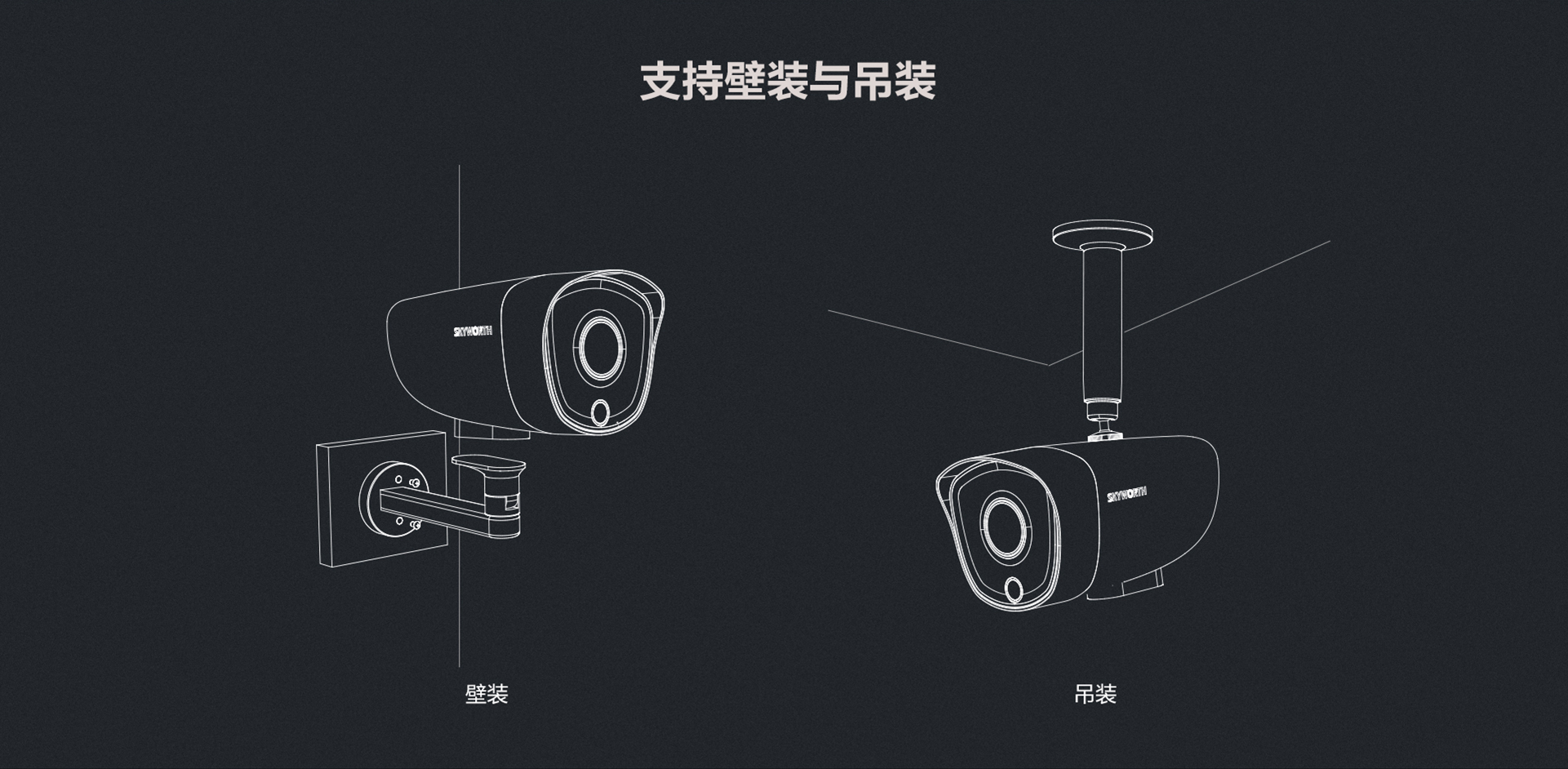 支持壁装与吊装

SKYWORTH

SKYWORTH

壁装

吊装